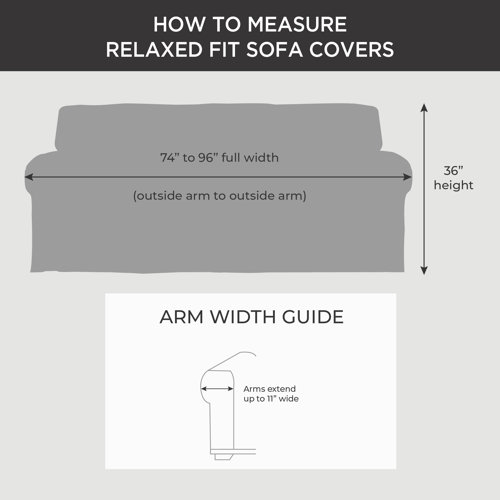 HOW TO MEASURE
RELAXED FIT SOFA COVERS

74” to 96” full width

(outside arm to outside arm)

36”
height

ARM WIDTH GUIDE

Arms extend up to 11" wide